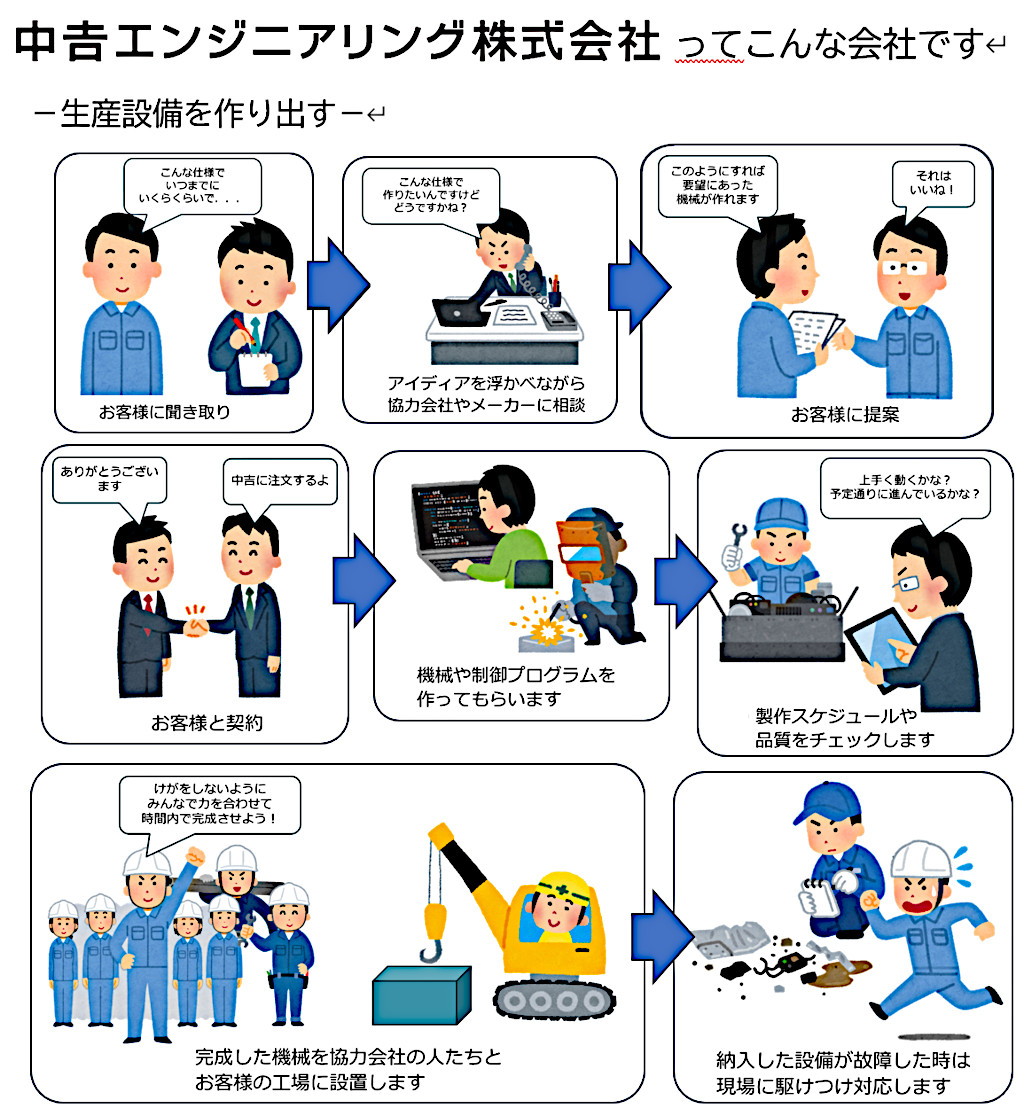 中吉エンジニアリング株式会社 ってこんな会社です

－生産設備を作り出す－

こんな仕様で いつまでに いくらくらいで．．．

お客様に聞き取り

こんな仕様で 作りたいんですけど どうですかね？

アイディアを浮かべながら 協力会社やメーカーに相談

このようにすれば 要望にあった 機械が作れます

それは いいね！

お客様に提案

ありがとうございます

中吉に注文するよ

お客様と契約

機械や制御プログラムを 作ってもらいます

上手く動くかな？ 予定通りに進んでいるかな？

製作スケジュールや 品質をチェックします

けがをしないように みんなで力を合わせて 時間内で完成させよう！

完成した機械を協力会社の人たちと お客様の工場に設置します

納入した設備が故障した時は 現場に駆けつけ対応します